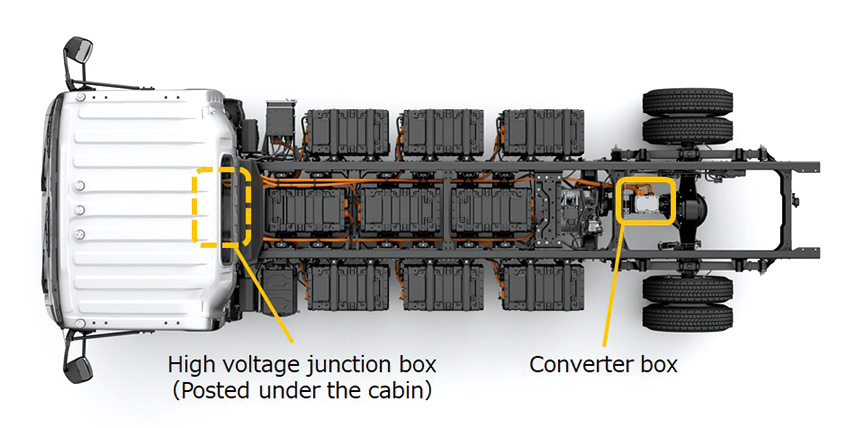 High voltage junction box
(Posted under the cabin)

Converter box