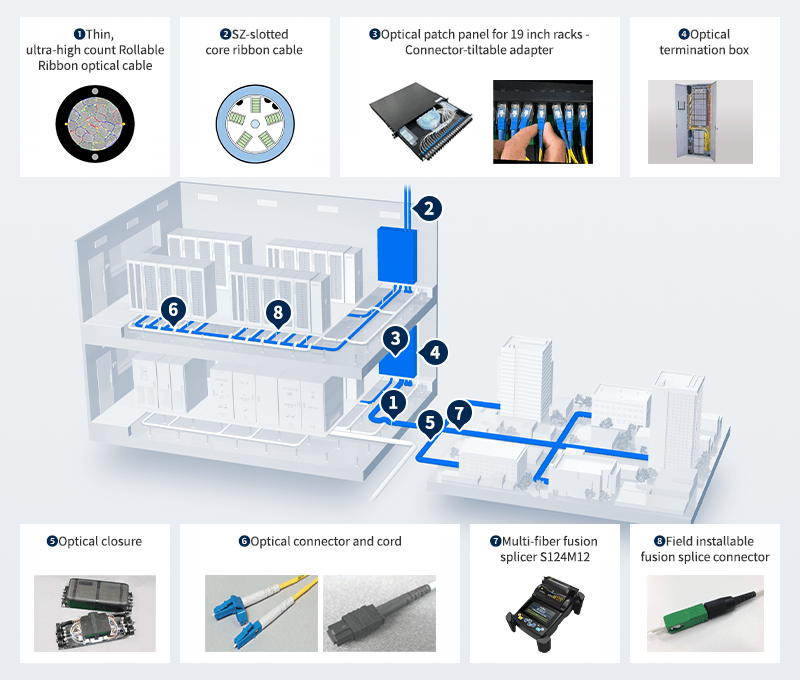 ❶Thin, ultra-high count Rollable Ribbon optical cable

❷SZ-slotted core ribbon cable

❸Optical patch panel for 19 inch racks - Connector-tiltable adapter

❹Optical termination box

2

6

8

3

4

1

5

7

❺Optical closure

❻Optical connector and cord

❼Multi-fiber fusion splicer S124M12

❽Field installable fusion splice connector