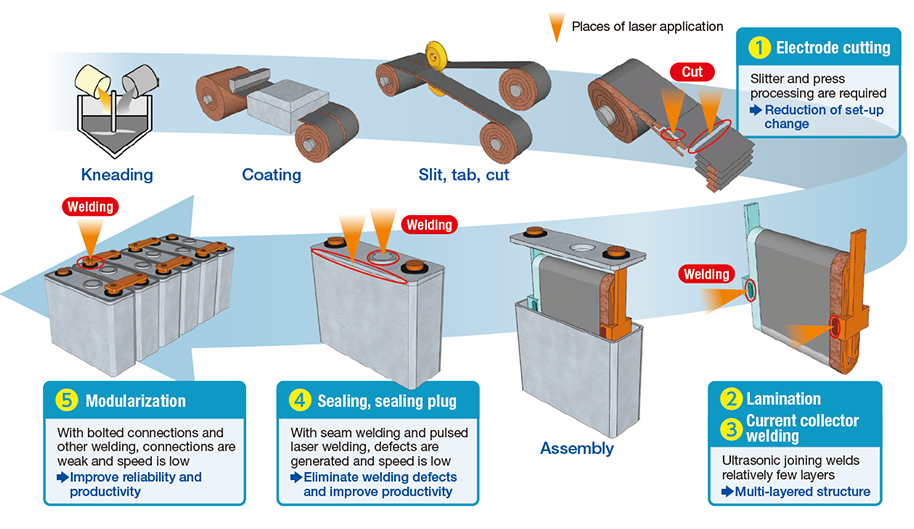 Places of laser application

1 Electrode cutting

Slitter and press processing are required

➡ Reduction of set-up change

Cut

Kneading

Coating

Slit, tab, cut

Welding

Welding

Welding

Assembly

5 Modularization

With bolted connections and other welding, connections are weak and speed is low

➡ Improve reliability and productivity

4 Sealing, sealing plug

With seam welding and pulsed laser welding, defects are generated and speed is low

➡ Eliminate welding defects and improve productivity

2 Lamination

3 Current collector welding

Ultrasonic joining welds relatively few layers

➡ Multi-layered structure