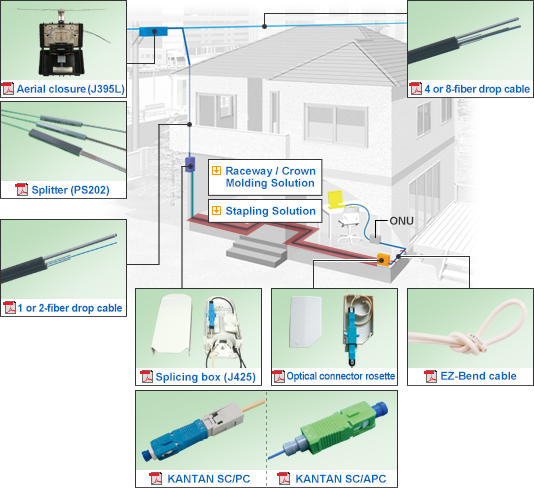 Aerial closure (J395L)

4 or 8-fiber drop cable

Splitter (PS202)

Raceway / Crown Molding Solution

Stapling Solution

ONU

1 or 2-fiber drop cable

Splicing box (J425)

Optical connector rosette

EZ-Bend cable

KANTAN SC/PC

KANTAN SC/APC