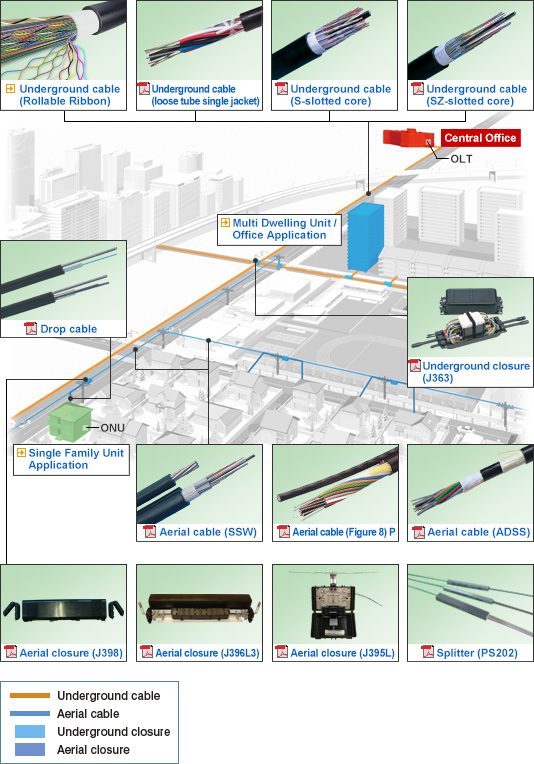 Underground cable (Rollable Ribbon)

Underground cable (loose tube single jacket)

Underground cable (S-slotted core)

Underground cable (SZ-slotted core)

Central Office

OLT

Multi Dwelling Unit / Office Application

Drop cable

Underground closure (J363)

ONU

Single Family Unit Application

Aerial cable (SSW)

Aerial cable (Figure 8) P

Aerial cable (ADSS)

Aerial closure (J398)

Aerial closure (J396L3)

Aerial closure (J395L)

Splitter (PS202)

Underground cable
Aerial cable
Underground closure
Aerial closure